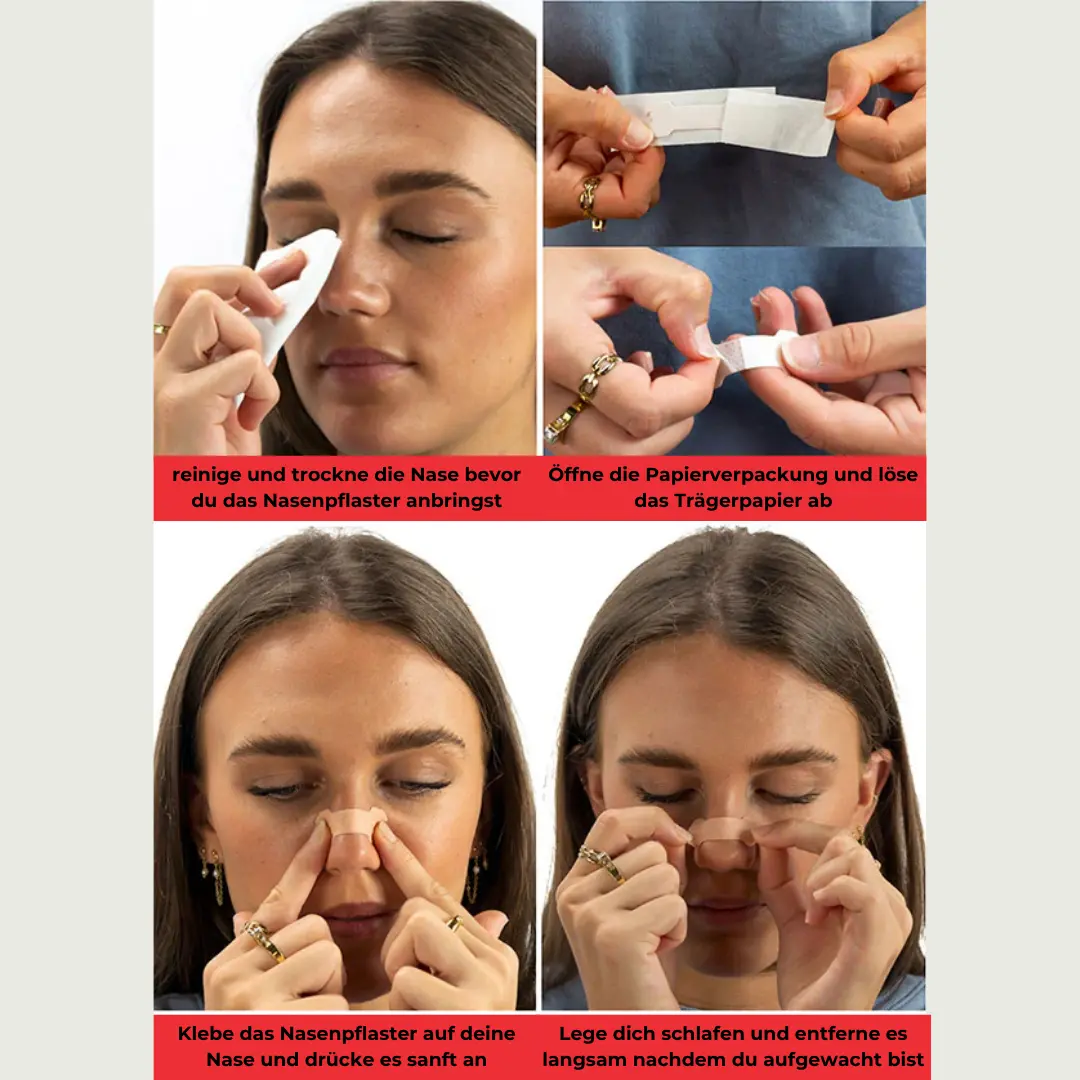 reinige und trockne die Nase bevor du das Nasenpflaster anbringst

Öffne die Papierverpackung und löse das Trägerpapier ab

Klebe das Nasenpflaster auf deine Nase und drücke es sanft an

Lege dich schlafen und entferne es langsam nachdem du aufgewacht bist